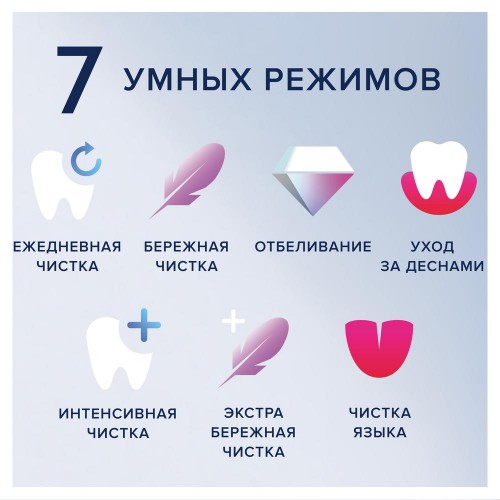 7 УМНЫХ РЕЖИМОВ

ЕЖЕДНЕВНАЯ ЧИСТКА

БЕРЕЖНАЯ ЧИСТКА

ОТБЕЛИВАНИЕ

УХОД ЗА ДЕСНАМИ

ИНТЕНСИВНАЯ ЧИСТКА

ЭКСТРА БЕРЕЖНАЯ ЧИСТКА

ЧИСТКА ЯЗЫКА