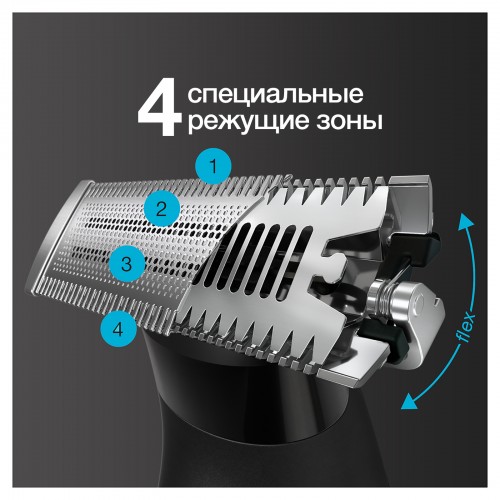 4 специальные режущие зоны

1
2
3
4

flex